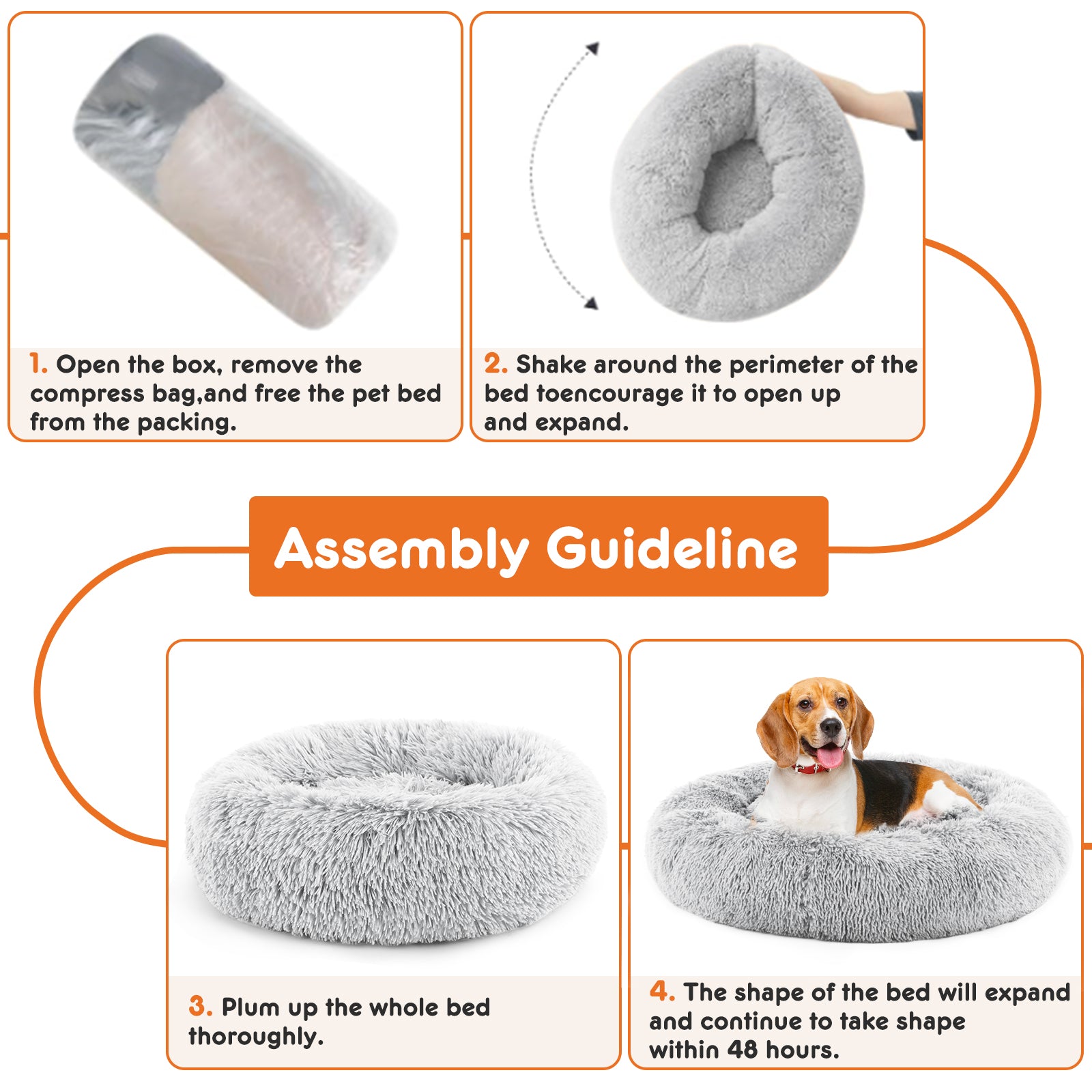 1. Open the box, remove the compress bag,and free the pet bed from the packing.

2. Shake around the perimeter of the bed toencourage it to open up and expand.

Assembly Guideline

3. Plum up the whole bed thoroughly.

4. The shape of the bed will expand and continue to take shape within 48 hours.