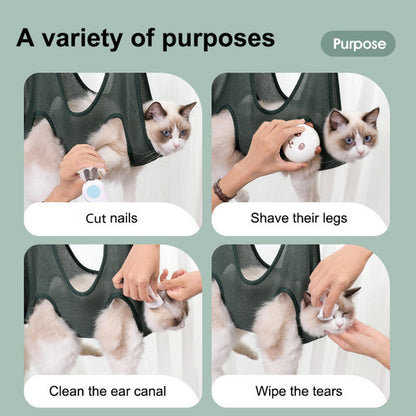 A variety of purposes

Purpose

Cut nails

Shave their legs

Clean the ear canal

Wipe the tears